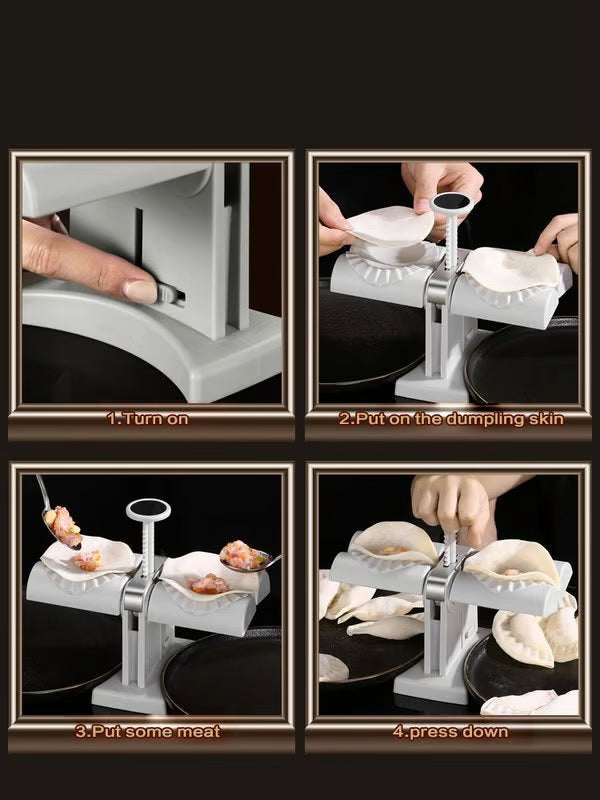 1.Turn on

2.Put on the dumpling skin

3.Put some meat

4.press down